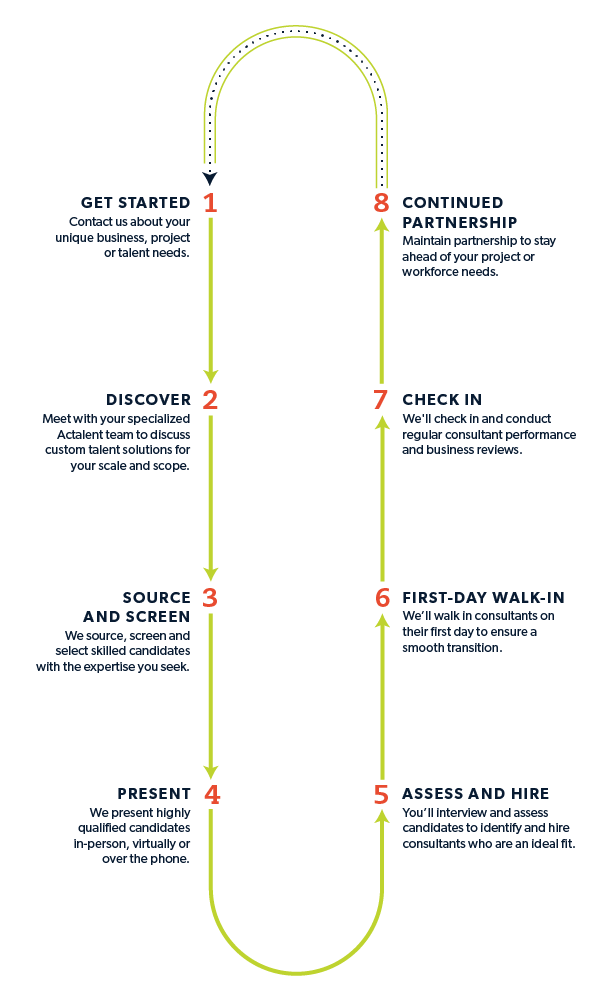 GET STARTED 1
Contact us about your unique business, project or talent needs.

DISCOVER 2
Meet with your specialized Actalent team to discuss custom talent solutions for your scale and scope.

SOURCE AND SCREEN 3
We source, screen and select skilled candidates with the expertise you seek.

PRESENT 4
We present highly qualified candidates in-person, virtually or over the phone.

5 ASSESS AND HIRE
You'll interview and assess candidates to identify and hire consultants who are an ideal fit.

6 FIRST-DAY WALK-IN
We'll walk in consultants on their first day to ensure a smooth transition.

7 CHECK IN
We'll check in and conduct regular consultant performance and business reviews.

8 CONTINUED PARTNERSHIP
Maintain partnership to stay ahead of your project or workforce needs.