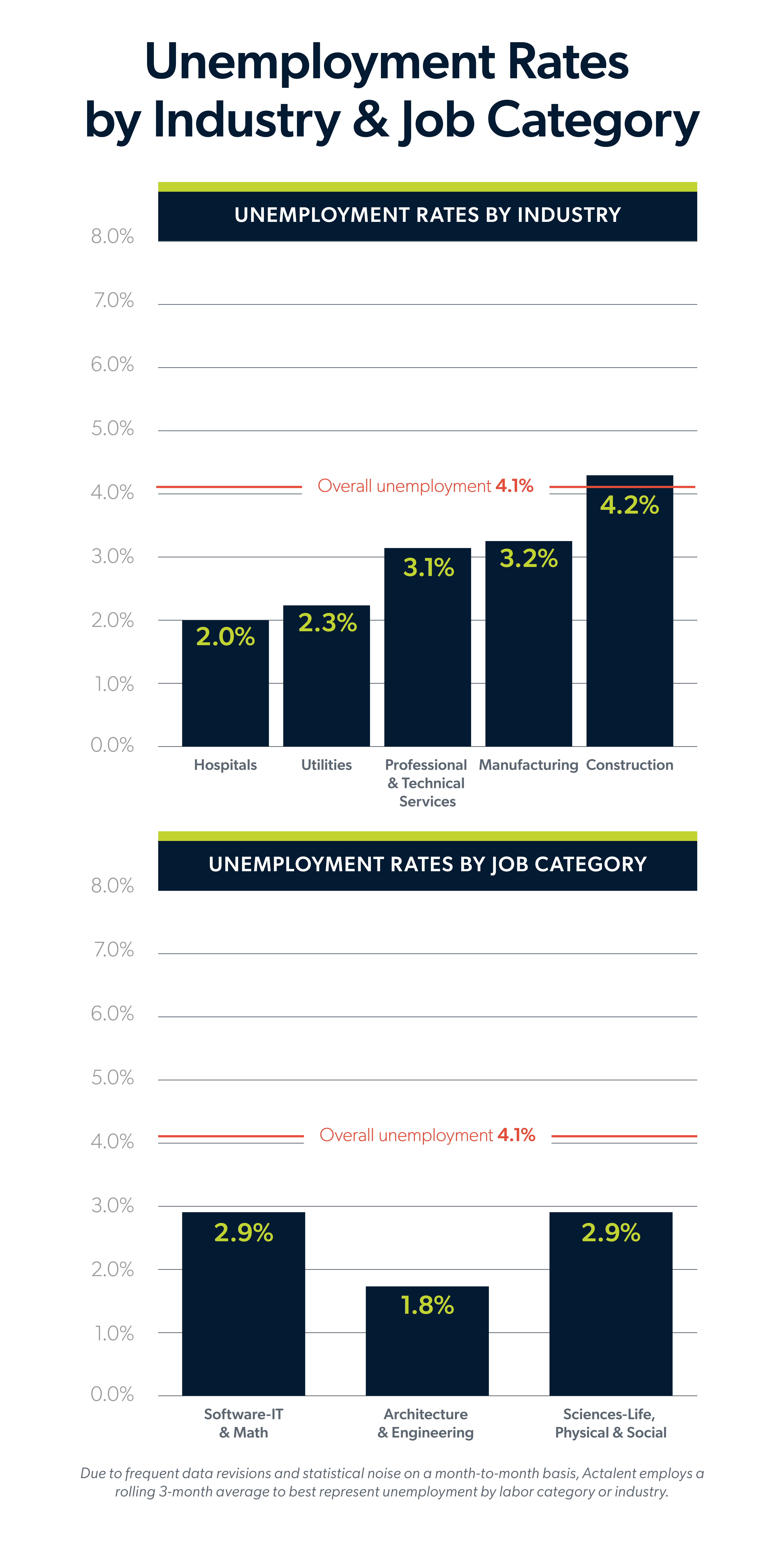 Unemployment Rates by Industry & Job Category

UNEMPLOYMENT RATES BY INDUSTRY

8.0%
7.0%
6.0%
5.0%
4.0%
3.0%
2.0%
1.0%
0.0%

Overall unemployment 4.1%

2.0%
2.3%
3.1%
3.2%
4.2%

Hospitals
Utilities
Professional & Technical Services
Manufacturing
Construction

UNEMPLOYMENT RATES BY JOB CATEGORY

8.0%
7.0%
6.0%
5.0%
4.0%
3.0%
2.0%
1.0%
0.0%

Overall unemployment 4.1%

2.9%
1.8%
2.9%

Software-IT & Math
Architecture & Engineering
Sciences-Life, Physical & Social

Due to frequent data revisions and statistical noise on a month-to-month basis, Actalent employs a rolling 3-month average to best represent unemployment by labor category or industry.